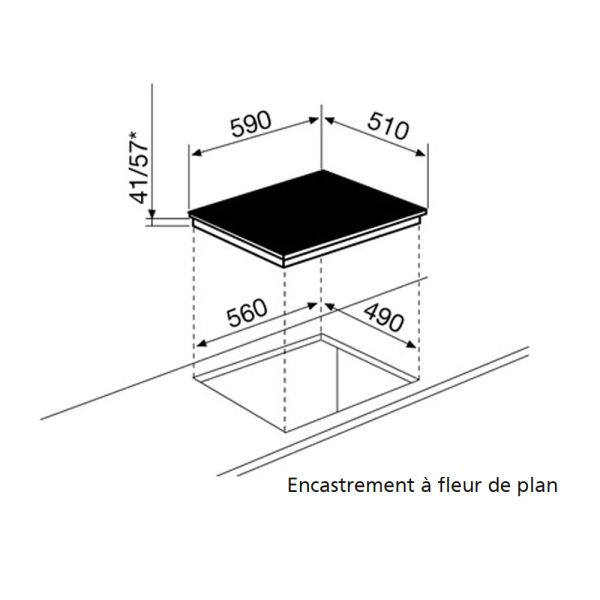 41/57*
590
510
560
490
Encastrement à fleur de plan